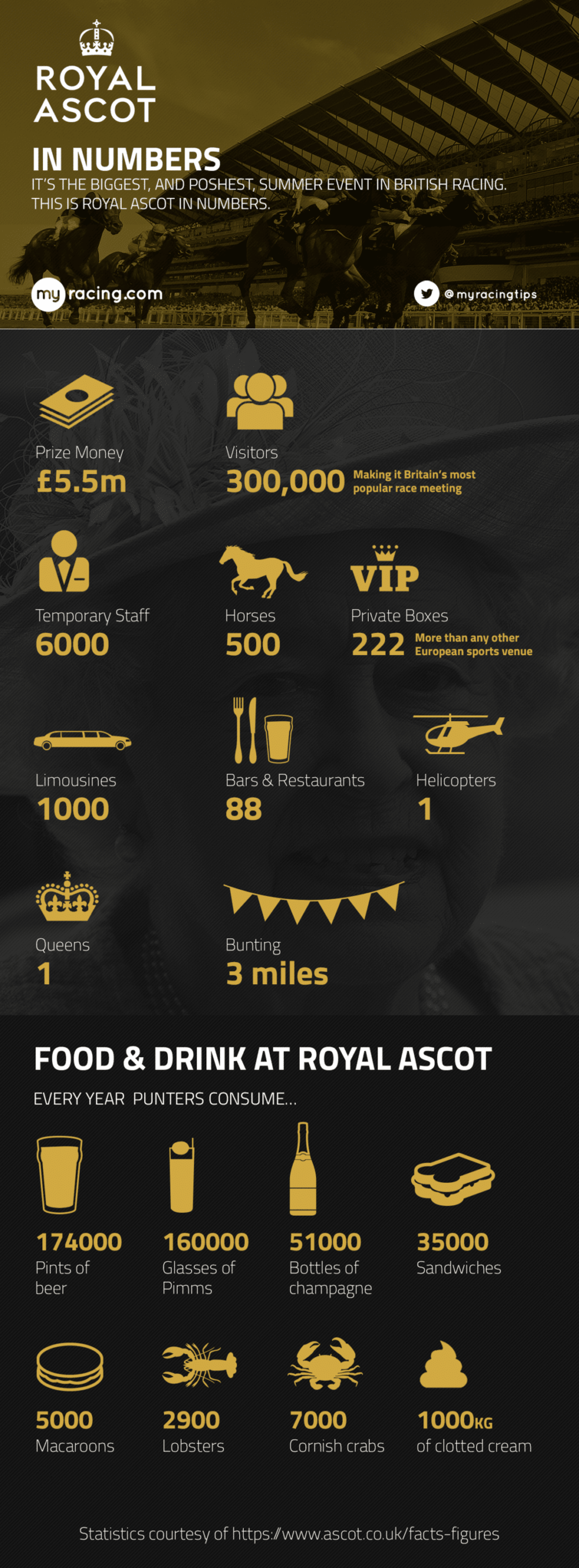 ROYAL ASCOT

IN NUMBERS

IT'S THE BIGGEST, AND POSHEST, SUMMER EVENT IN BRITISH RACING. THIS IS ROYAL ASCOT IN NUMBERS.

my racing.com

@myracingtips

Prize Money
£5.5m

Visitors
300,000 Making it Britain's most popular race meeting

Temporary Staff
6000

Horses
500

VIP
Private Boxes
222 More than any other European sports venue

Limousines
1000

Bars & Restaurants
88

Helicopters
1

Queens
1

Bunting
3 miles

FOOD & DRINK AT ROYAL ASCOT

EVERY YEAR PUNTERS CONSUME...

174000
Pints of beer

160000
Glasses of Pimms

51000
Bottles of champagne

35000
Sandwiches

5000
Macaroons

2900
Lobsters

7000
Cornish crabs

1000KG
of clotted cream

Statistics courtesy of https://www.ascot.co.uk/facts-figures