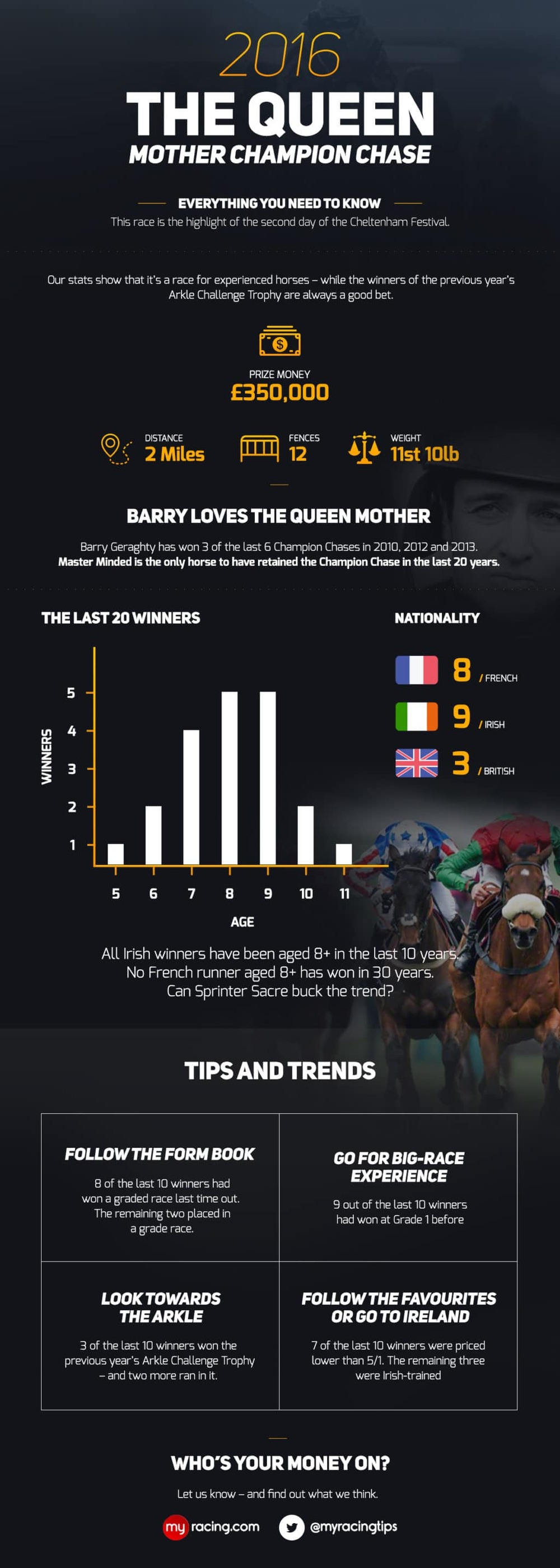 2016
THE QUEEN
MOTHER CHAMPION CHASE

EVERYTHING YOU NEED TO KNOW
This race is the highlight of the second day of the Cheltenham Festival.

Our stats show that it's a race for experienced horses – while the winners of the previous year's Arkle Challenge Trophy are always a good bet.

PRIZE MONEY
£350,000

DISTANCE
2 Miles

FENCES
12

WEIGHT
11st 10lb

BARRY LOVES THE QUEEN MOTHER

Barry Geraghty has won 3 of the last 6 Champion Chases in 2010, 2012 and 2013.
Master Minded is the only horse to have retained the Champion Chase in the last 20 years.

THE LAST 20 WINNERS

WINNERS
5
4
3
2
1

5 6 7 8 9 10 11
AGE

NATIONALITY
8 / FRENCH
9 / IRISH
3 / BRITISH

All Irish winners have been aged 8+ in the last 10 years.
No French runner aged 8+ has won in 30 years.
Can Sprinter Sacre buck the trend?

TIPS AND TRENDS

FOLLOW THE FORM BOOK
8 of the last 10 winners had won a graded race last time out. The remaining two placed in a grade race.

GO FOR BIG-RACE EXPERIENCE
9 out of the last 10 winners had won at Grade 1 before

LOOK TOWARDS THE ARKLE
3 of the last 10 winners won the previous year's Arkle Challenge Trophy – and two more ran in it.

FOLLOW THE FAVOURITES OR GO TO IRELAND
7 of the last 10 winners were priced lower than 5/1. The remaining three were Irish-trained

WHO'S YOUR MONEY ON?
Let us know – and find out what we think.

my racing.com
@myracingtips