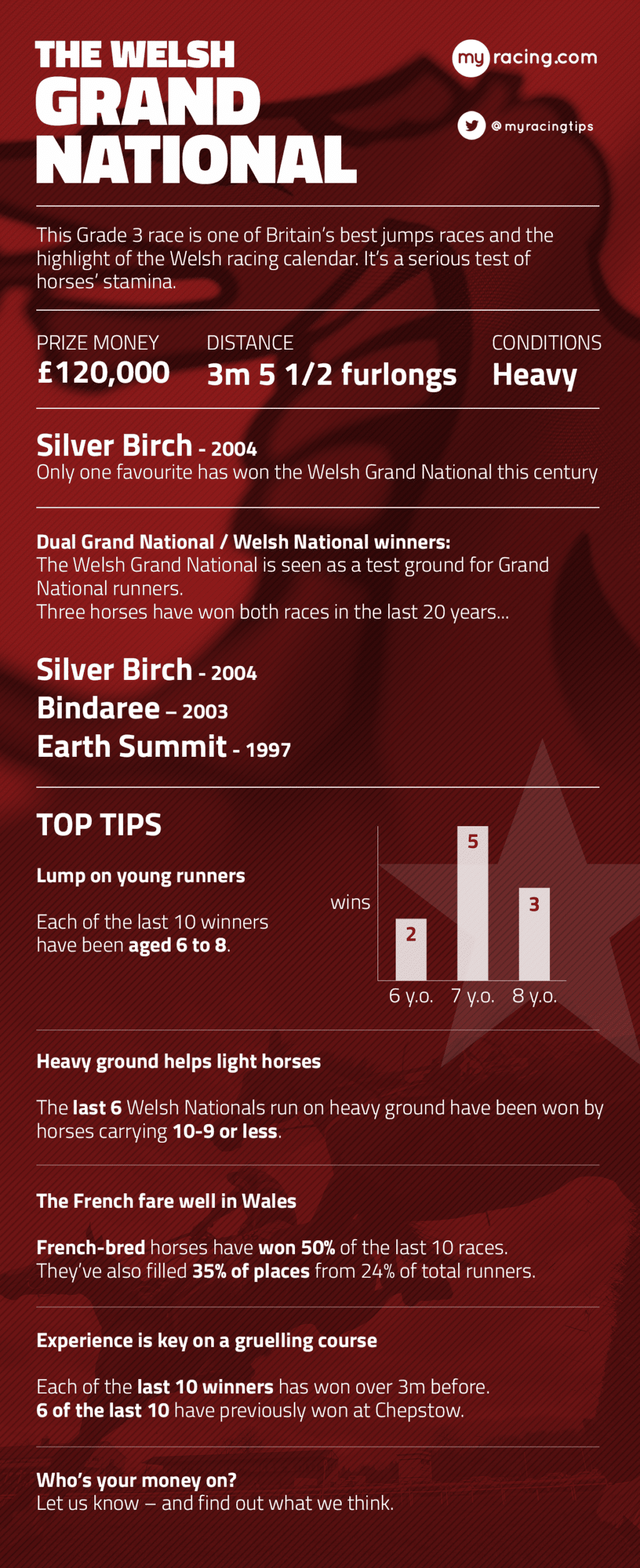 THE WELSH GRAND NATIONAL

my racing.com

@myracingtips

This Grade 3 race is one of Britain's best jumps races and the highlight of the Welsh racing calendar. It's a serious test of horses' stamina.

PRIZE MONEY
£120,000

DISTANCE
3m 5 1/2 furlongs

CONDITIONS
Heavy

Silver Birch - 2004
Only one favourite has won the Welsh Grand National this century

Dual Grand National / Welsh National winners:
The Welsh Grand National is seen as a test ground for Grand National runners.
Three horses have won both races in the last 20 years...

Silver Birch - 2004
Bindaree – 2003
Earth Summit - 1997

TOP TIPS

Lump on young runners

Each of the last 10 winners have been aged 6 to 8.

wins
2
5
3
6 y.o.
7 y.o.
8 y.o.

Heavy ground helps light horses

The last 6 Welsh Nationals run on heavy ground have been won by horses carrying 10-9 or less.

The French fare well in Wales

French-bred horses have won 50% of the last 10 races.
They've also filled 35% of places from 24% of total runners.

Experience is key on a gruelling course

Each of the last 10 winners has won over 3m before.
6 of the last 10 have previously won at Chepstow.

Who's your money on?
Let us know – and find out what we think.